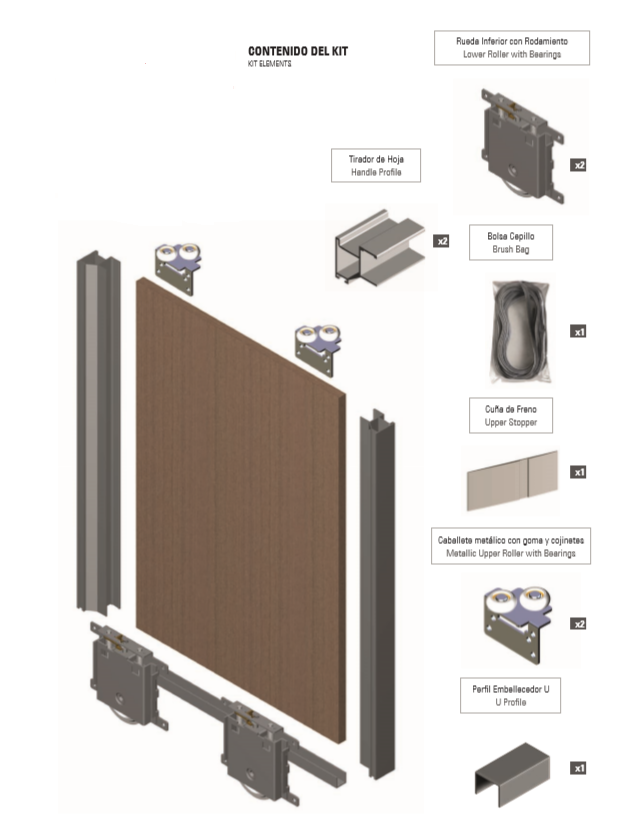 CONTENIDO DEL KIT
KIT ELEMENTS

Rueda Inferior con Rodamiento
Lower Roller with Bearings

x2

Tirador de Hoja
Handle Profile

x2

Bolsa Cepillo
Brush Bag

x1

Cuña de Freno
Upper Stopper

x1

Caballete metálico con goma y cojinetes
Metallic Upper Roller with Bearings

x2

Perfil Embellecedor U
U Profile

x1